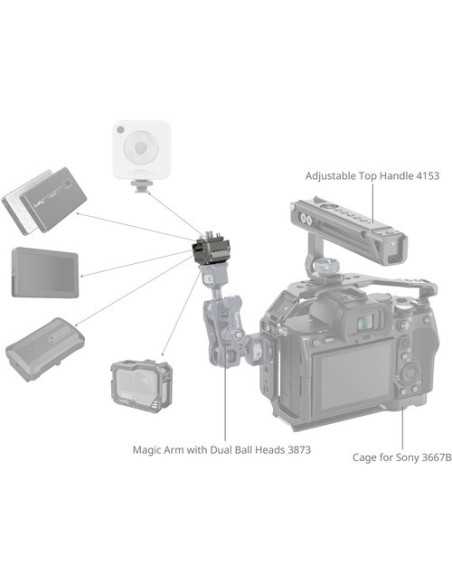 Adjustable Top Handle 4153

Magic Arm with Dual Ball Heads 3873

Cage for Sony 3667B